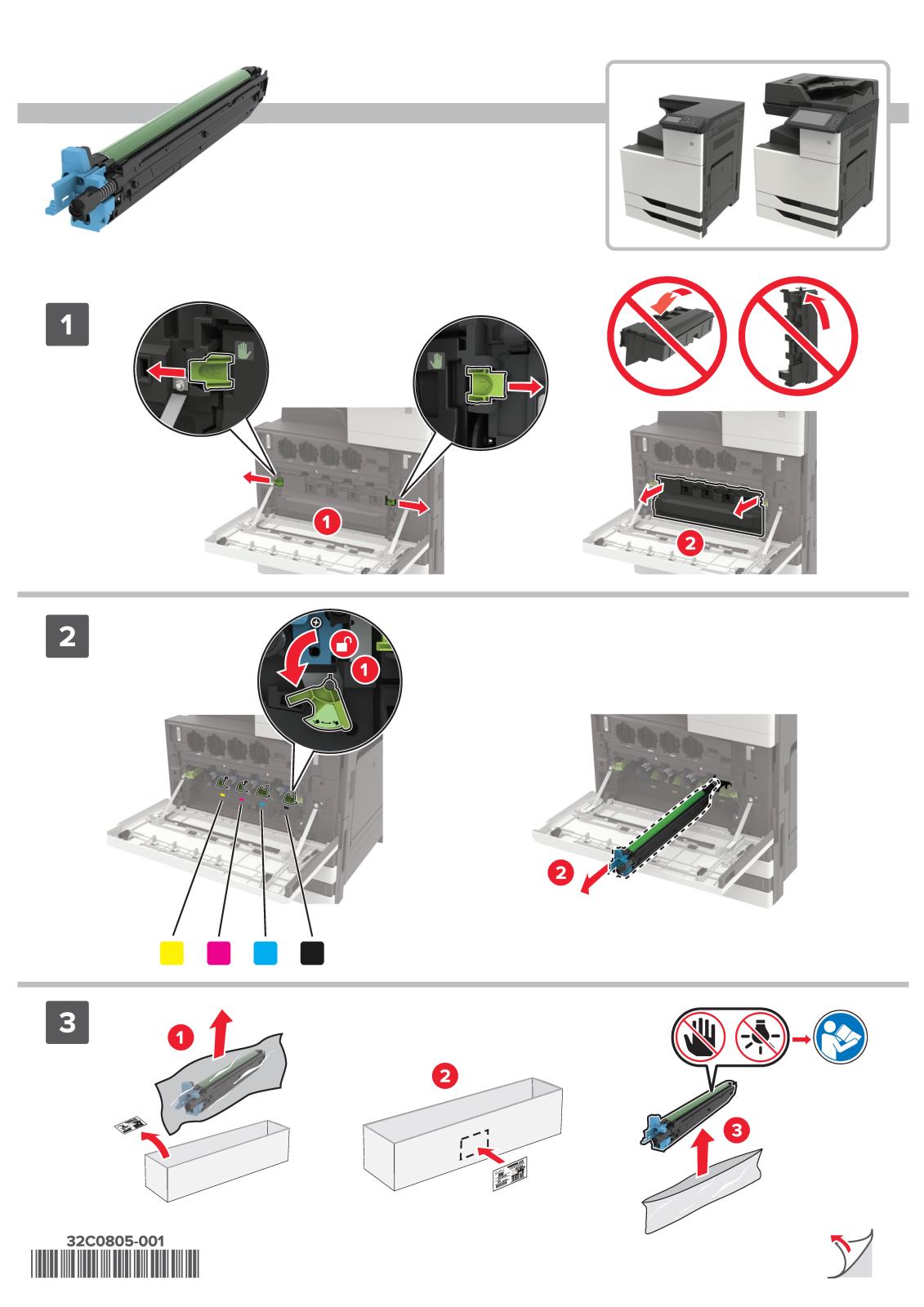 1

1

2

2

1

2

3

1

2

3

32C0805-001